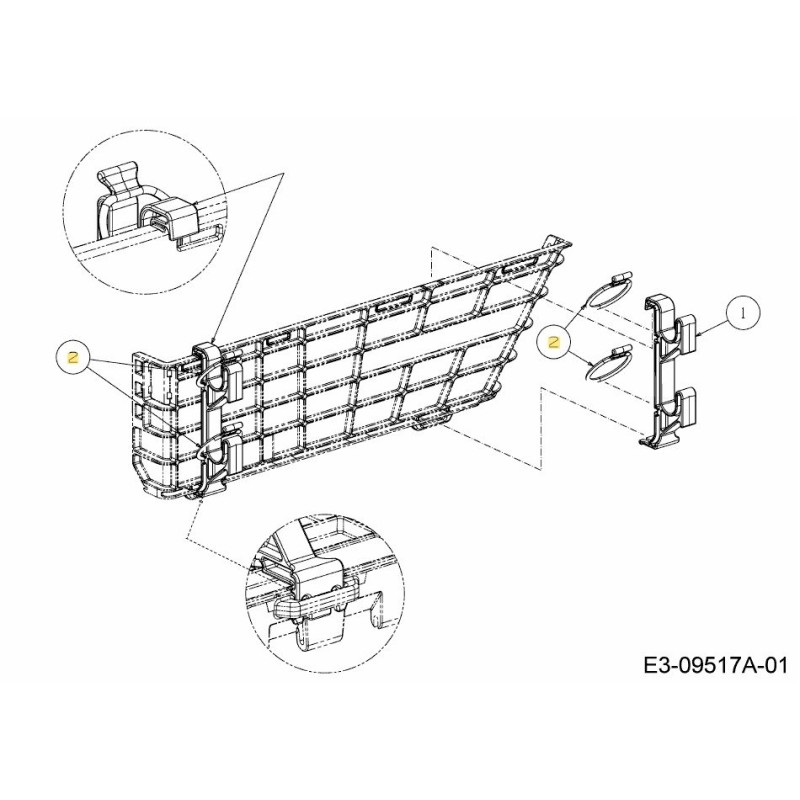 2
2
1
E3-09517A-01