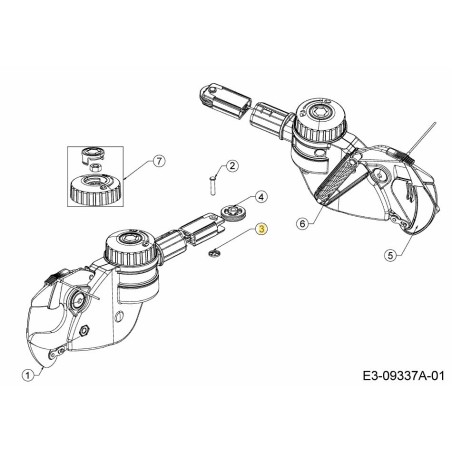 7
2
4
3
6
5
1
E3-09337A-01