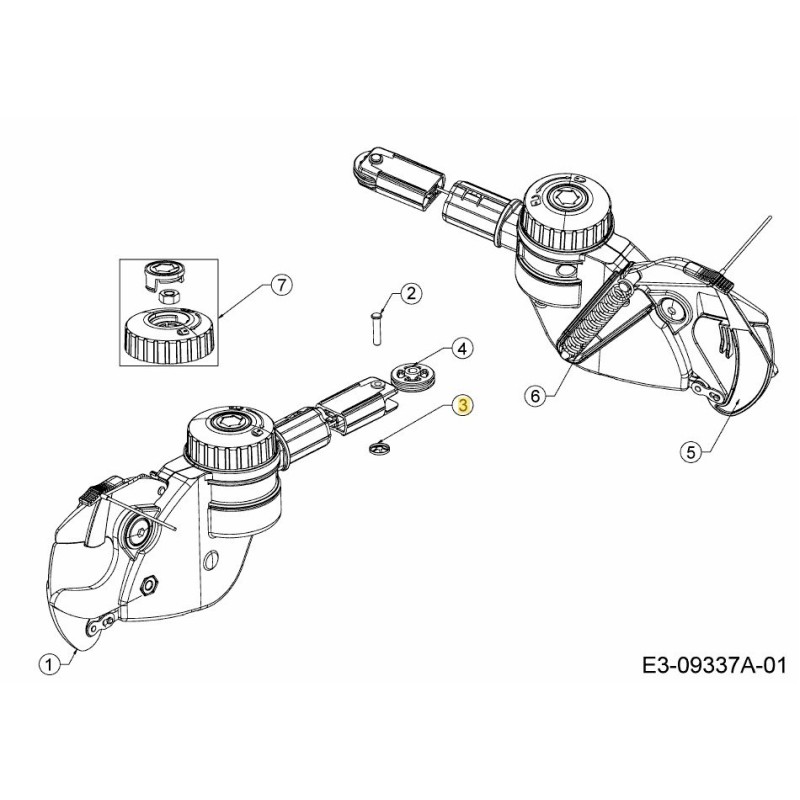 7
2
4
3
6
5
1
E3-09337A-01