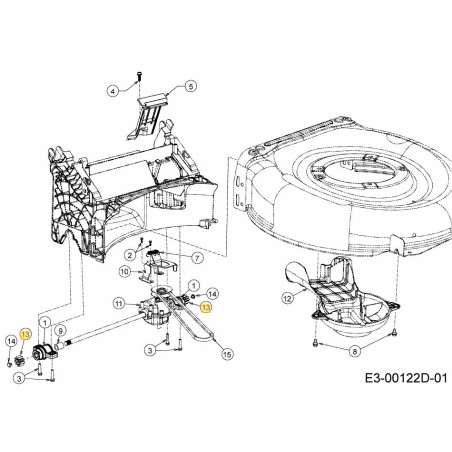 4
5
2
7
10
1
14
11
13
12
13
1
9
14
3
15
8
3
E3-00122D-01