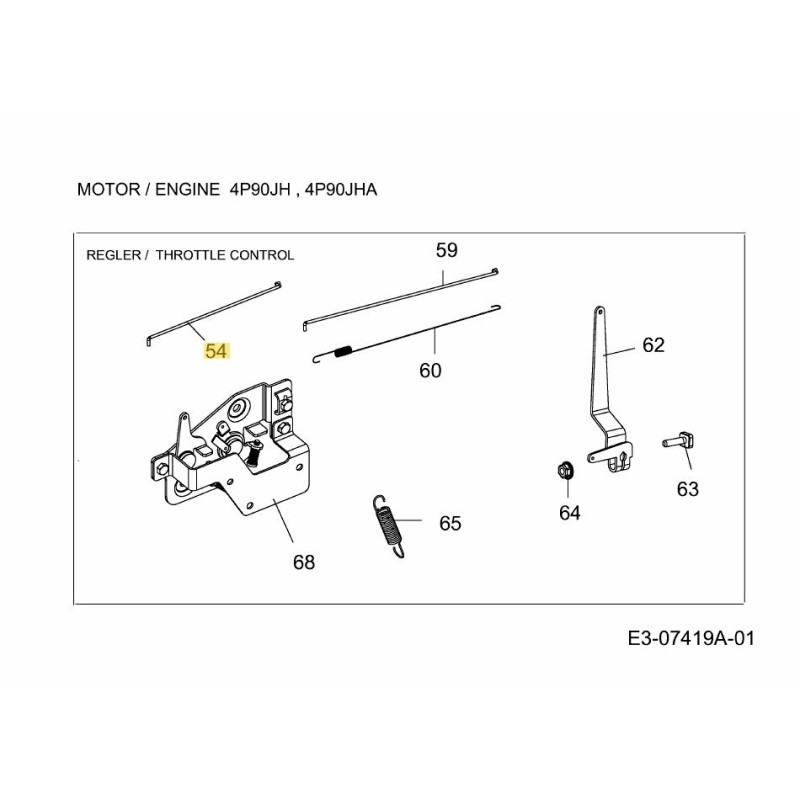 MOTOR / ENGINE 4P90JH , 4P90JHA

REGLER / THROTTLE CONTROL

59

54

60

62

63

64

65

68

E3-07419A-01