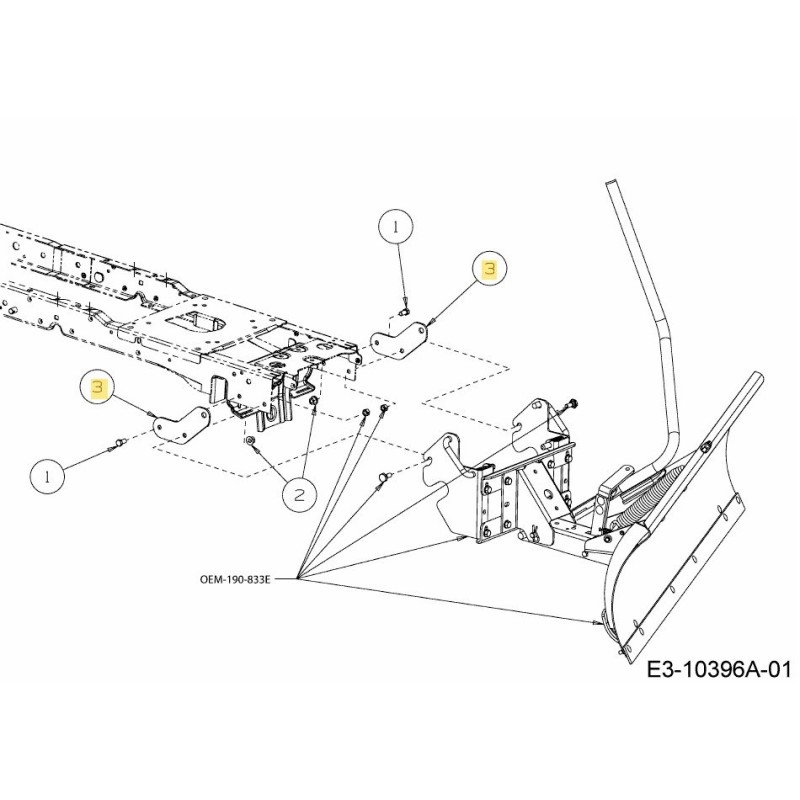 1

3

3

1

2

OEM-190-833E

E3-10396A-01