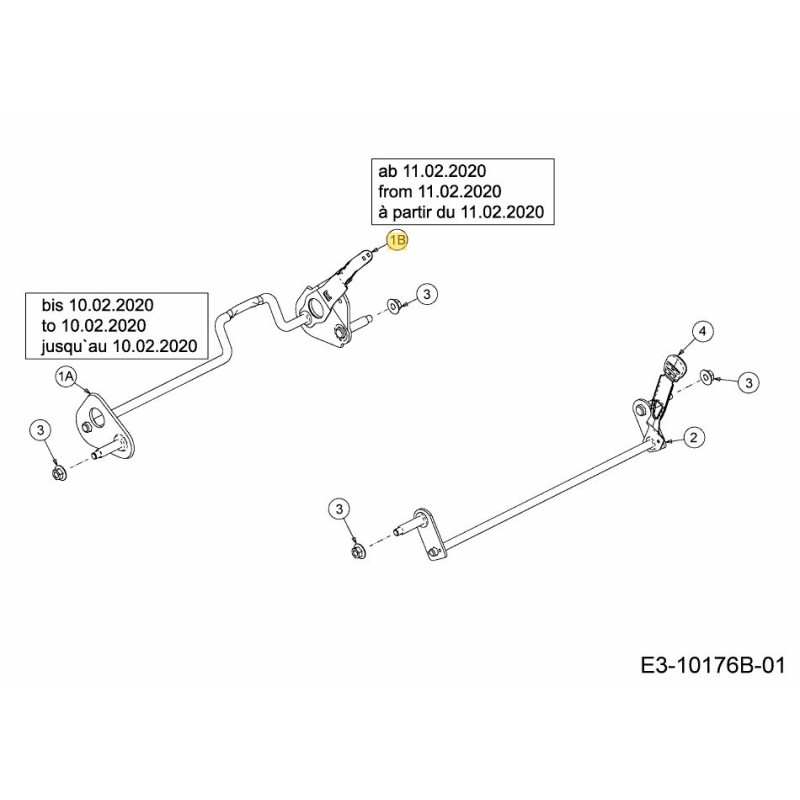 ab 11.02.2020
from 11.02.2020
à partir du 11.02.2020

1B

3

bis 10.02.2020
to 10.02.2020
jusqu`au 10.02.2020

1A

3

4

3

2

3

E3-10176B-01