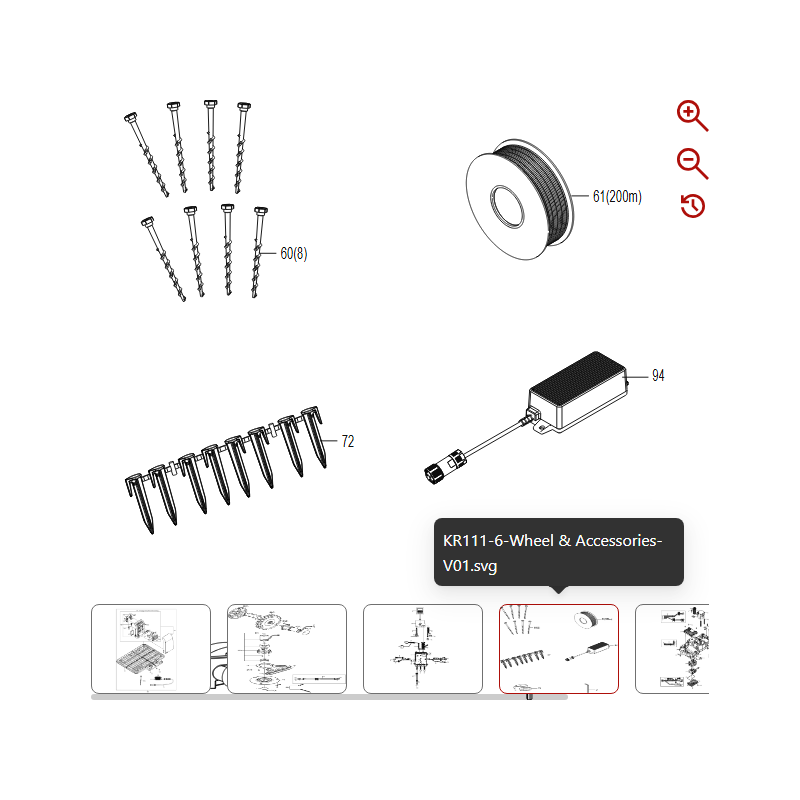 60(8)

61(200m)

94

72

KR111-6-Wheel & Accessories-V01.svg