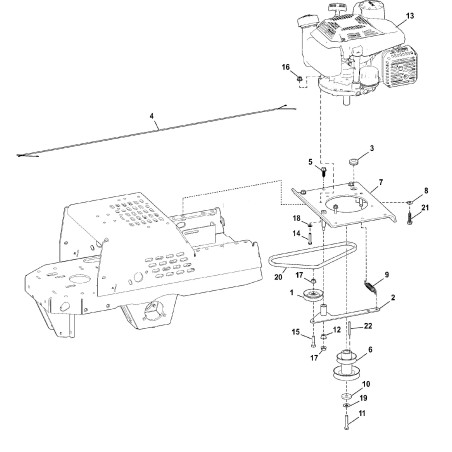 13
16
4
3
5
7
8
21
18
14
20
17
9
1
2
15
12
22
17
6
10
19
11