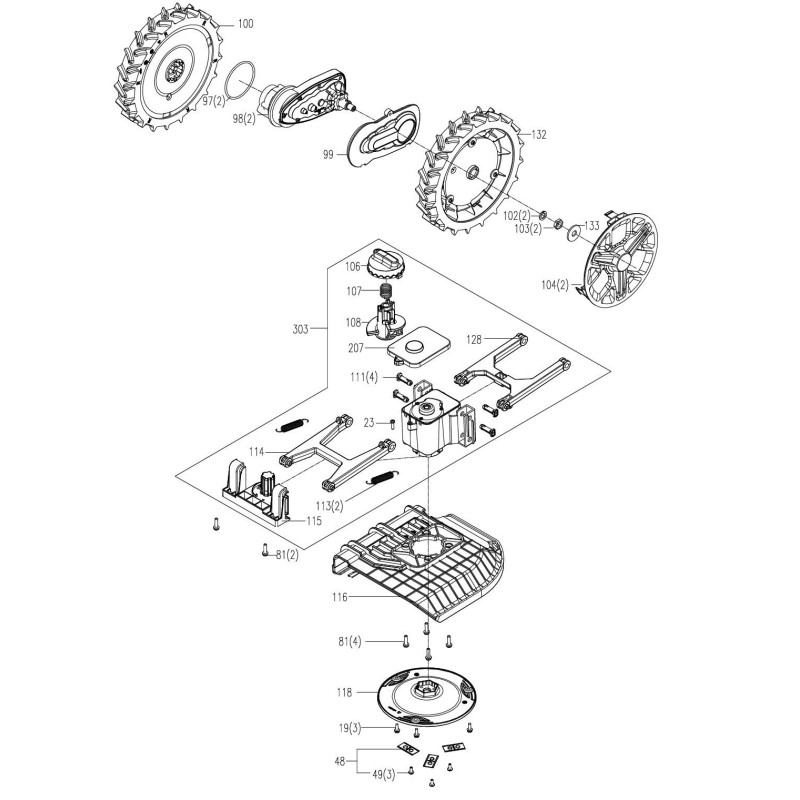 100
97(2)
98(2)
99
132
102(2)
103(2)
133
104(2)
106
107
108
303
207
128
111(4)
23
114
113(2)
115
81(2)
116
81(4)
118
19(3)
48
49(3)