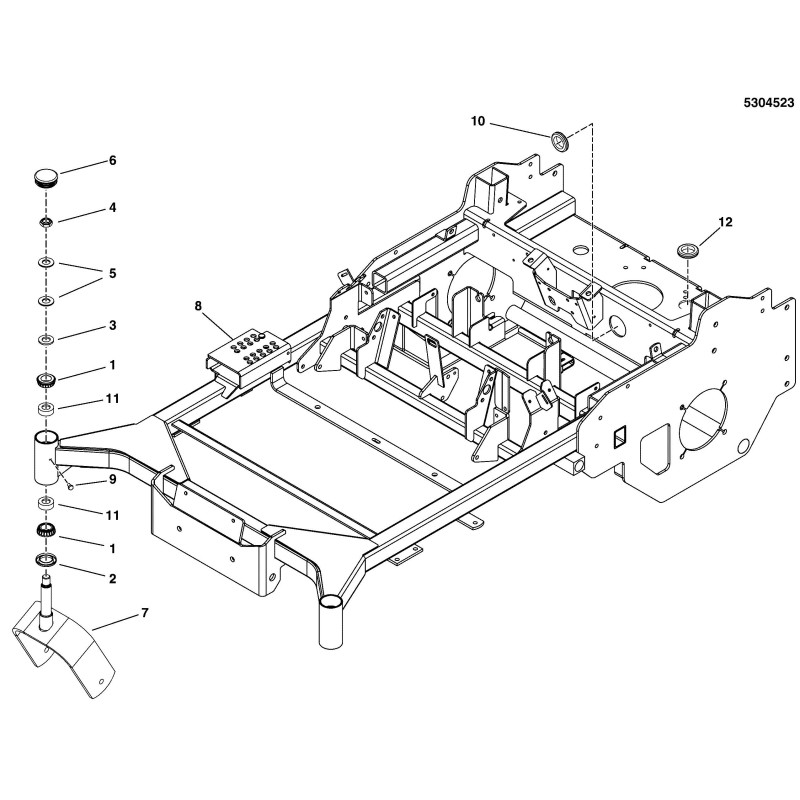 5304523

10

6

4

12

5

3

8

1

11

9

11

1

2

7