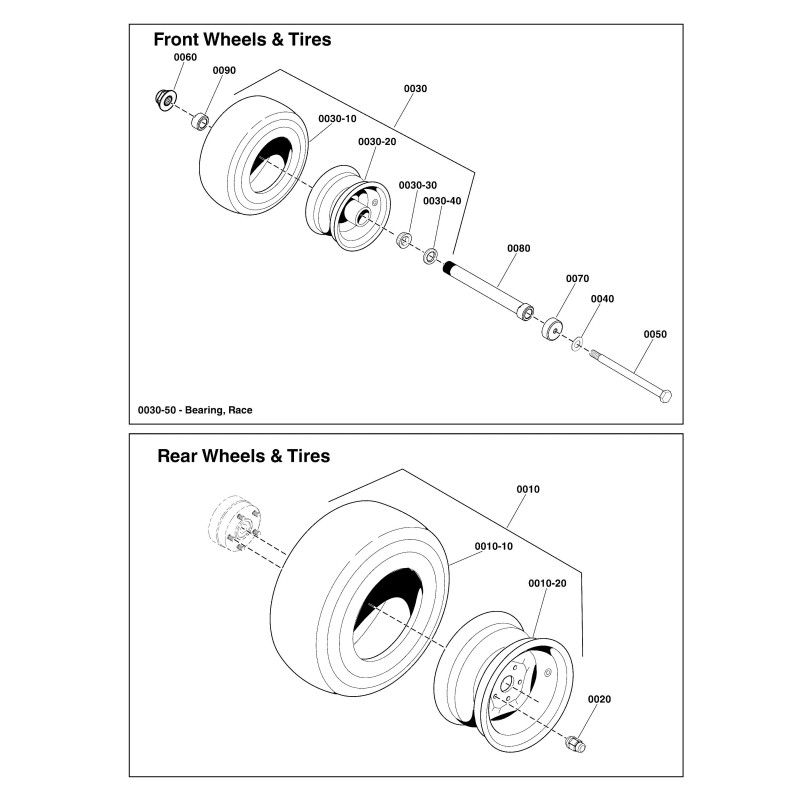 Front Wheels & Tires

0060
0090
0030
0030-10
0030-20
0030-30
0030-40
0080
0070
0040
0050

0030-50 - Bearing, Race

Rear Wheels & Tires

0010
0010-10
0010-20
0020