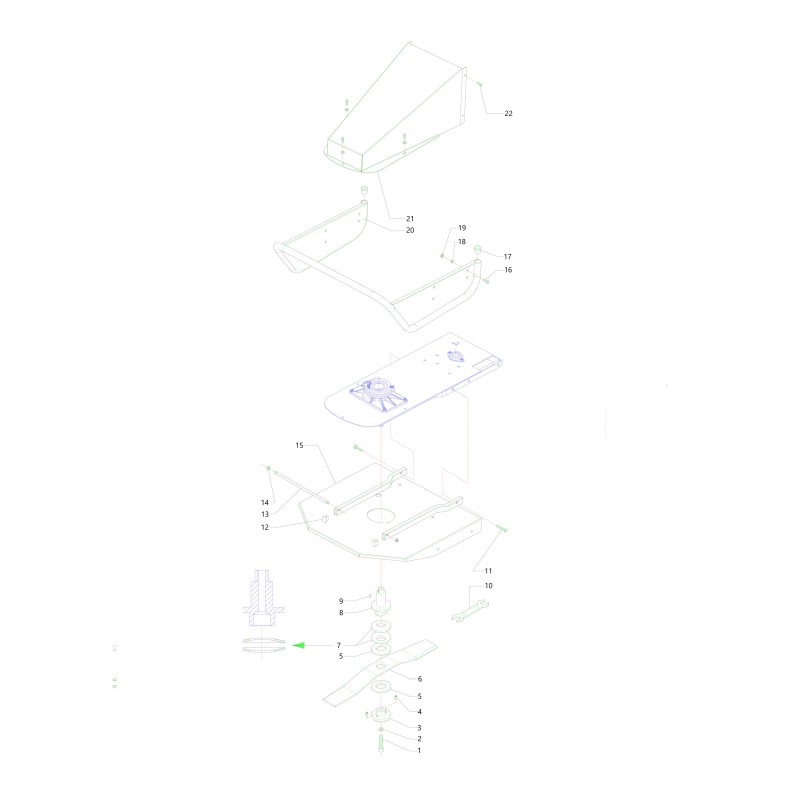 22
21
20
19
18
17
16
15
14
13
12
11
10
9
8
7
5
6
5
4
3
2
1