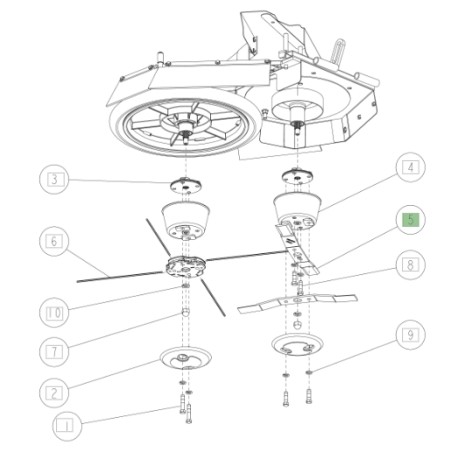 3
4
5
6
8
10
7
9
2
1