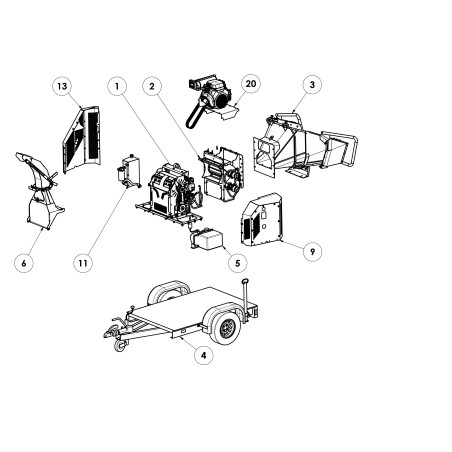 13
1
2
20
3
6
11
5
9
4