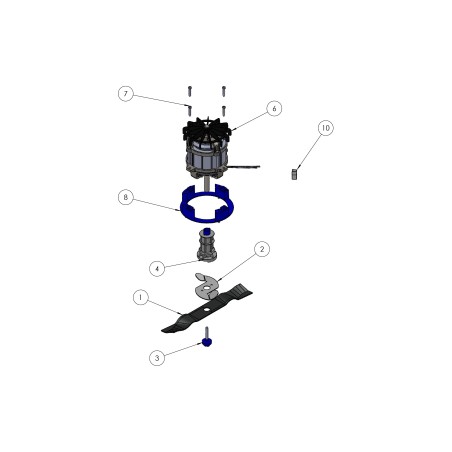 7
6
10
8
2
4
1
3