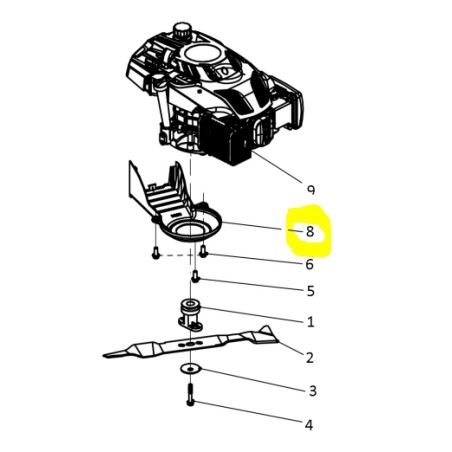 9
8
6
5
1
2
3
4