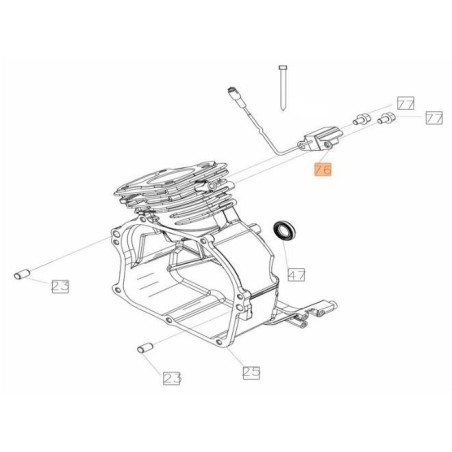 77
77
76
47
23
23
25