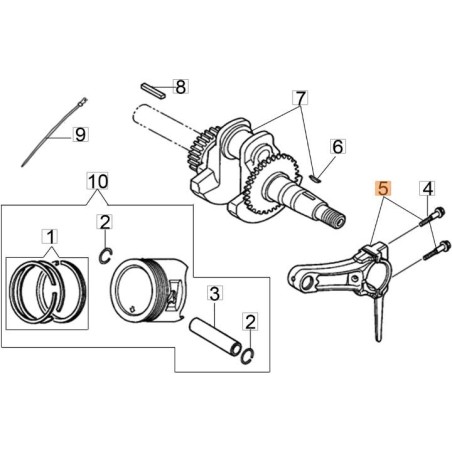 8
7
9
6
10
5
4
2
1
3
2