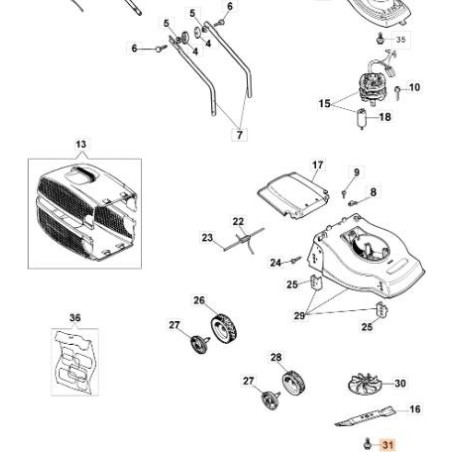 6
5
5
6
4
4
35
10
15
18
7
13
17
9
8
22
23
24
25
29
25
26
27
36
28
27
30
16
31