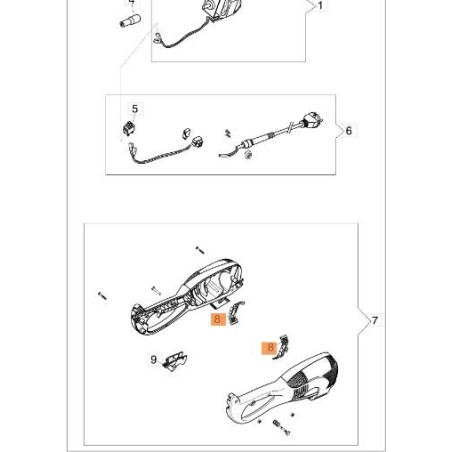 4

1

5

6

8

7

8

9