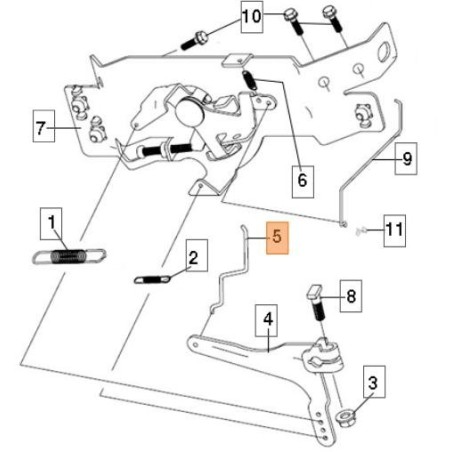 10
7
6
9
1
5
11
2
8
4
3