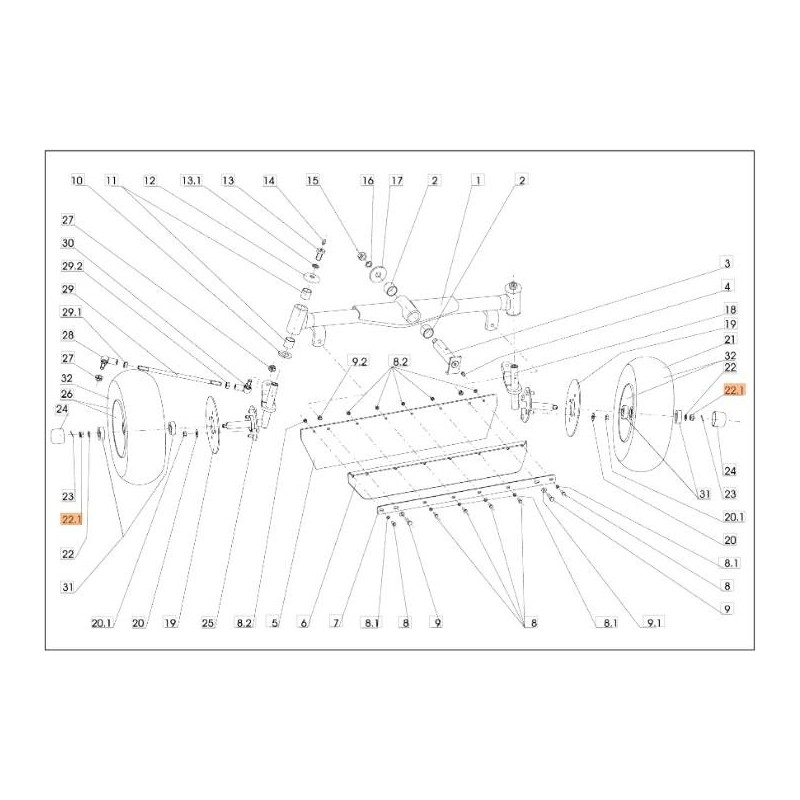 10 11 12 13.1 13 14 15 16 17 2 1 2

27
30
29.2
29
29.1
28
27
32
26
24
23
22.1
22
31

3
4
18
19
21
32
22
22.1
24
23
31
20.1
20
8.1
8
9

9.2 8.2

20.1 20 19 25 8.2 5 6 7 8.1 8 9 8 8.1 9.1