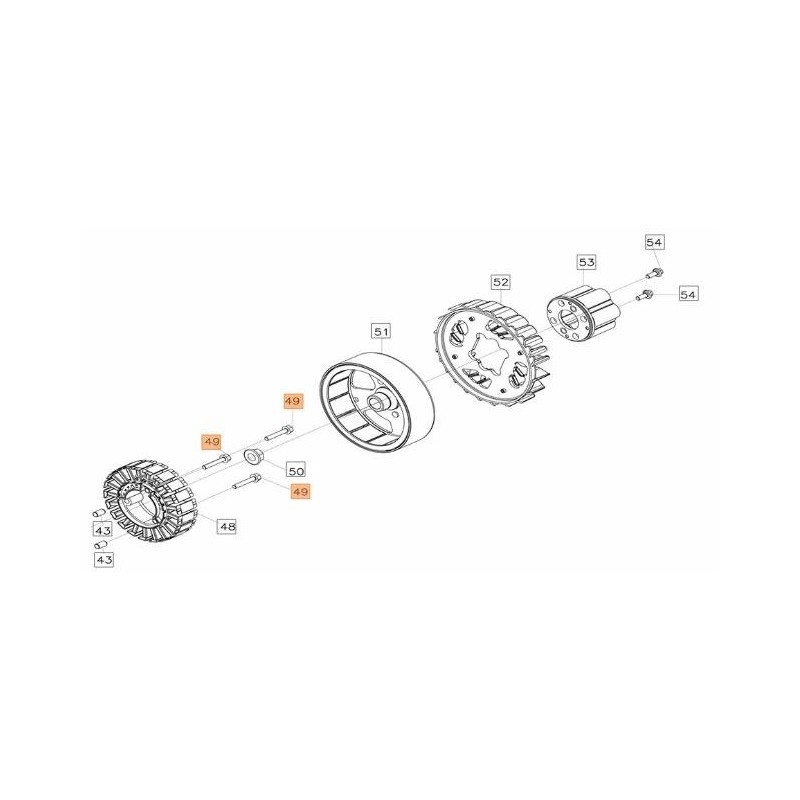 54
53
54
52
51
49
49
50
49
48
43
43