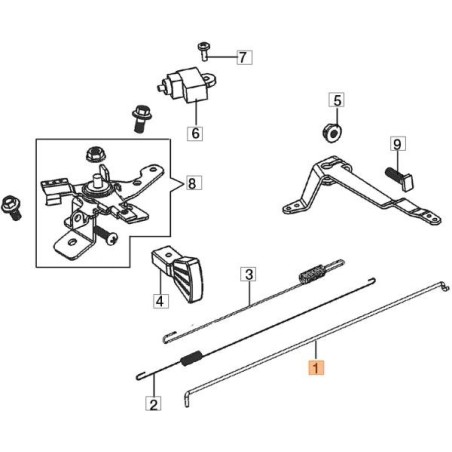 7
6
5
9
8
3
4
1
2