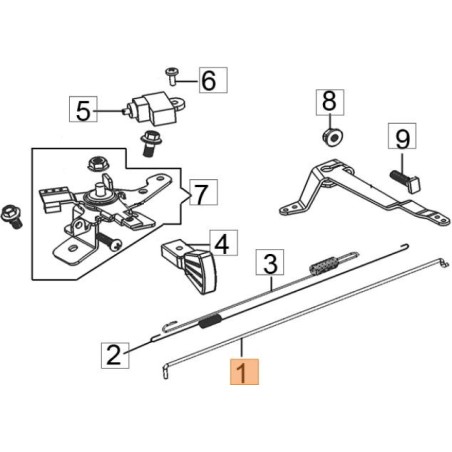 6
5
8
9
7
4
3
2
1