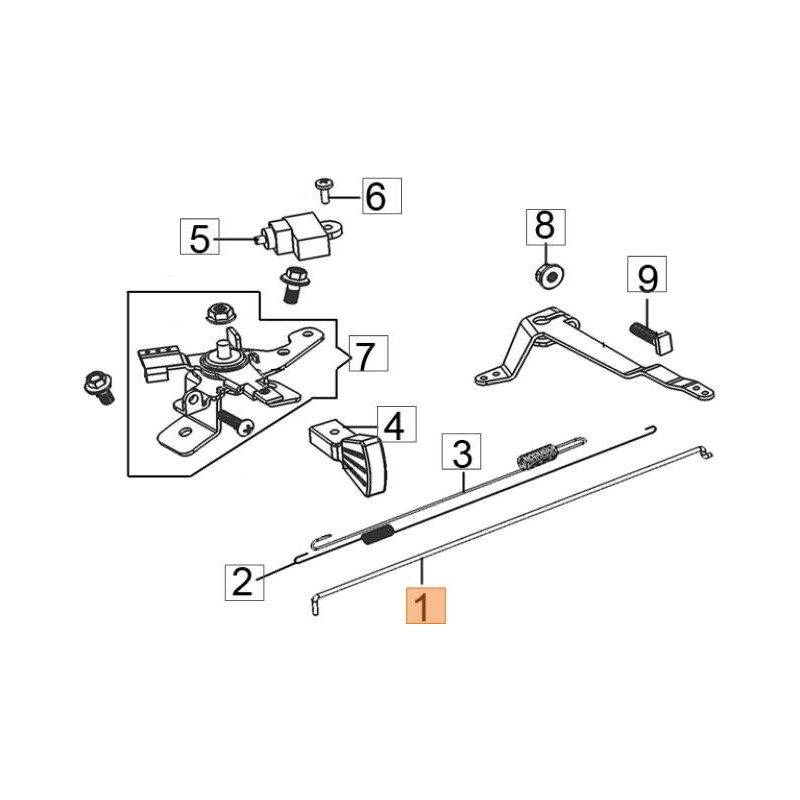 6
5
8
9
7
4
3
2
1