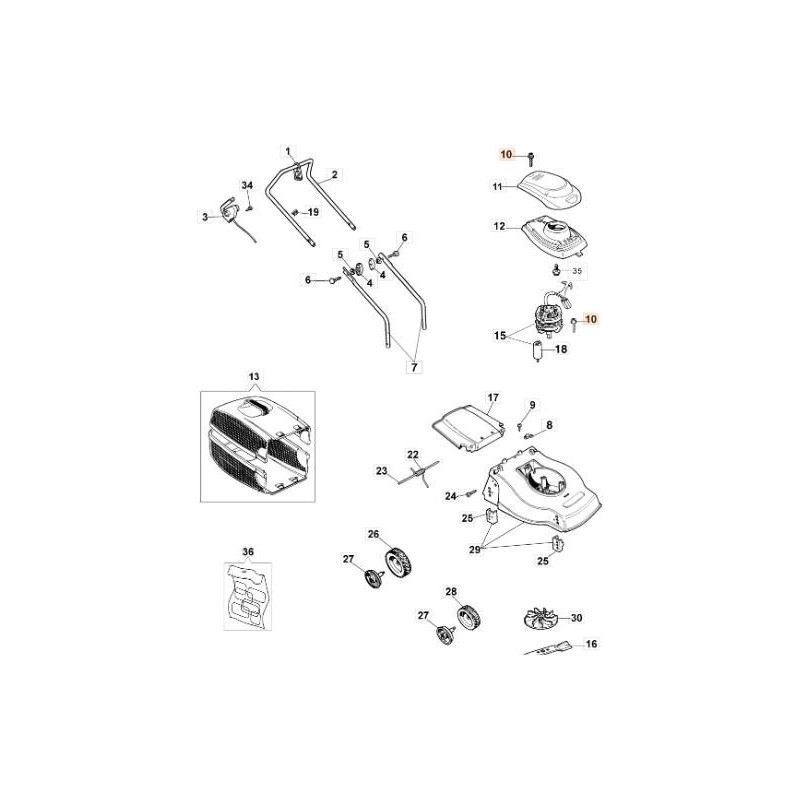 1
2
34
3
19
6
5
5
4
4
6
7
10
11
12
35
10
15
18
13
17
9
8
22
23
24
25
29
25
26
27
36
28
27
30
16