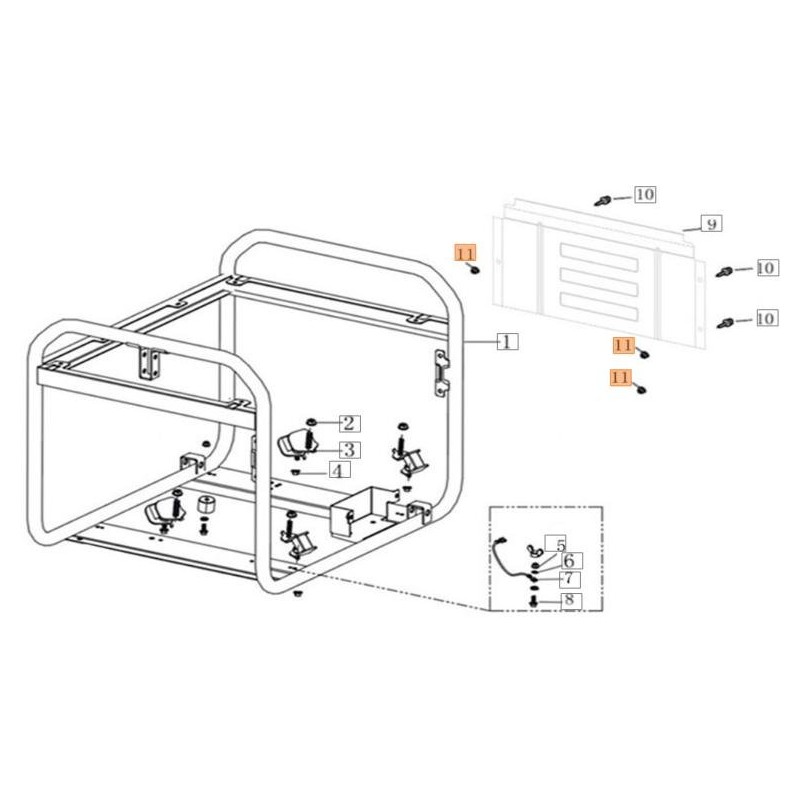 10
9
11
10
10
1
11
11
2
3
4
5
6
7
8