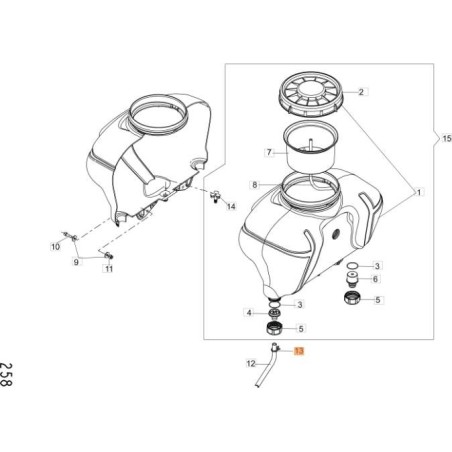 2
15
7
8
1
14
10
9
11
3
6
5
3
4
5
13
12
258