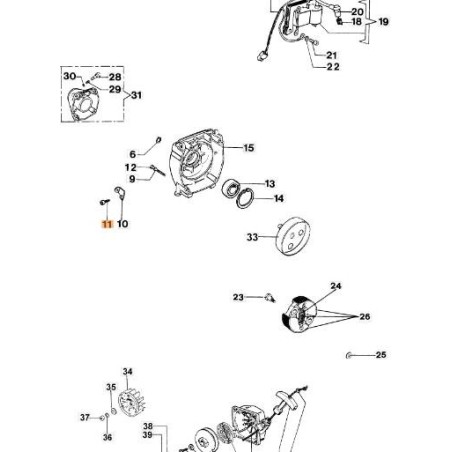 20
18
19
21
22
30
28
29
31
6
15
12
9
13
14
11
10
33
24
23
26
25
34
35
37
36
38
39