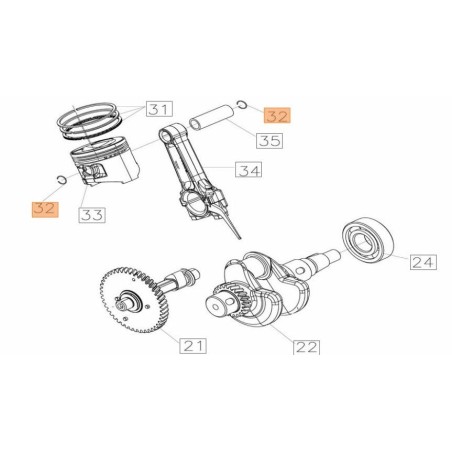 31
32
35
34
32
33
24
21
22