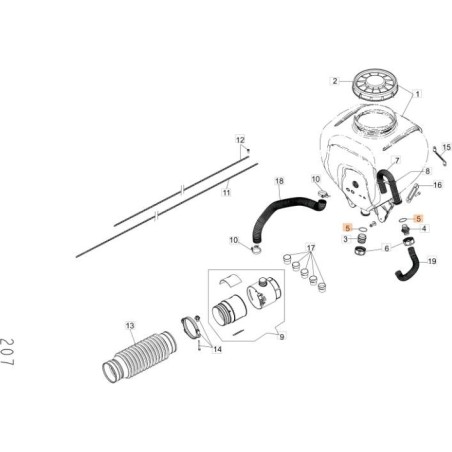 2
1
12
15
7
8
18
10
16
11
5
5
4
3
6
10
17
19
9
13
14
207