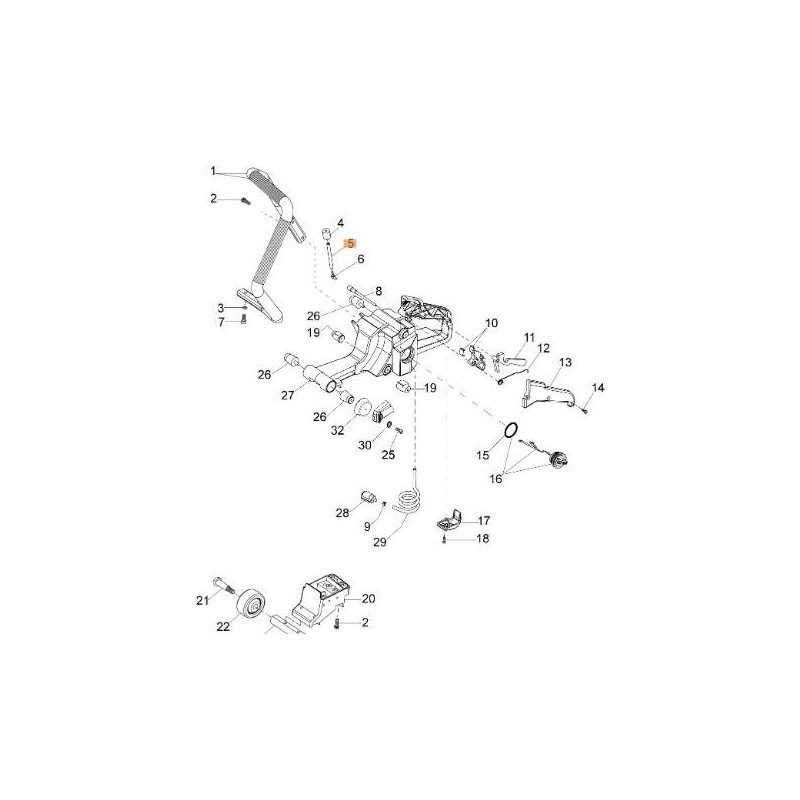 1
2
4
5
6
8
3
7
26
19
10
11
12
13
14
26
27
19
26
32
30
25
15
16
28
9
29
17
18
21
22
20
2