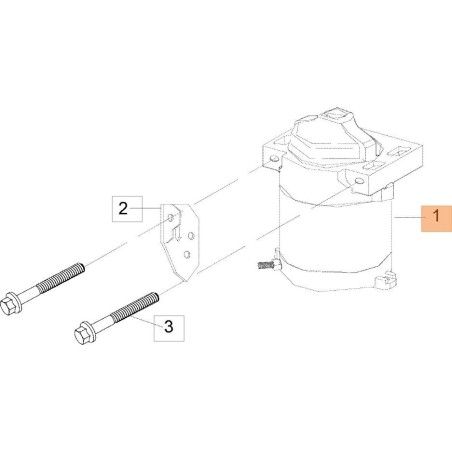 2

1

3