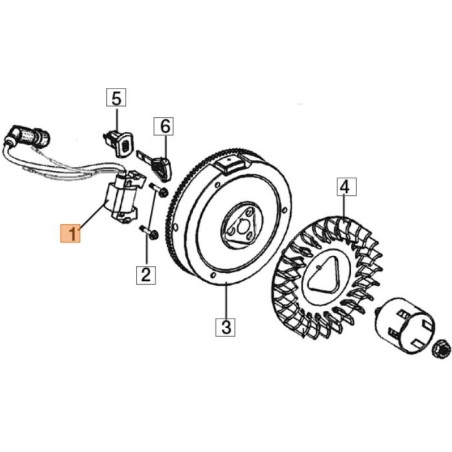 5
6
4
1
2
3