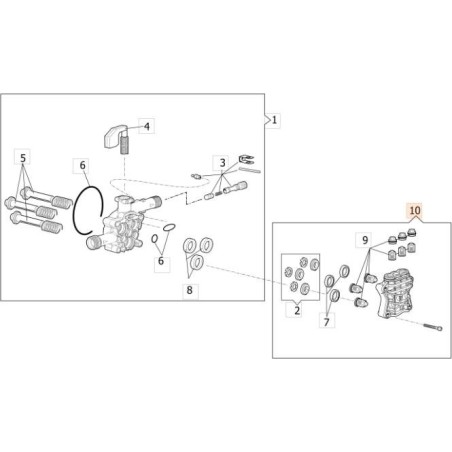 1
4
5
6
3
6
8
10
9
2
7