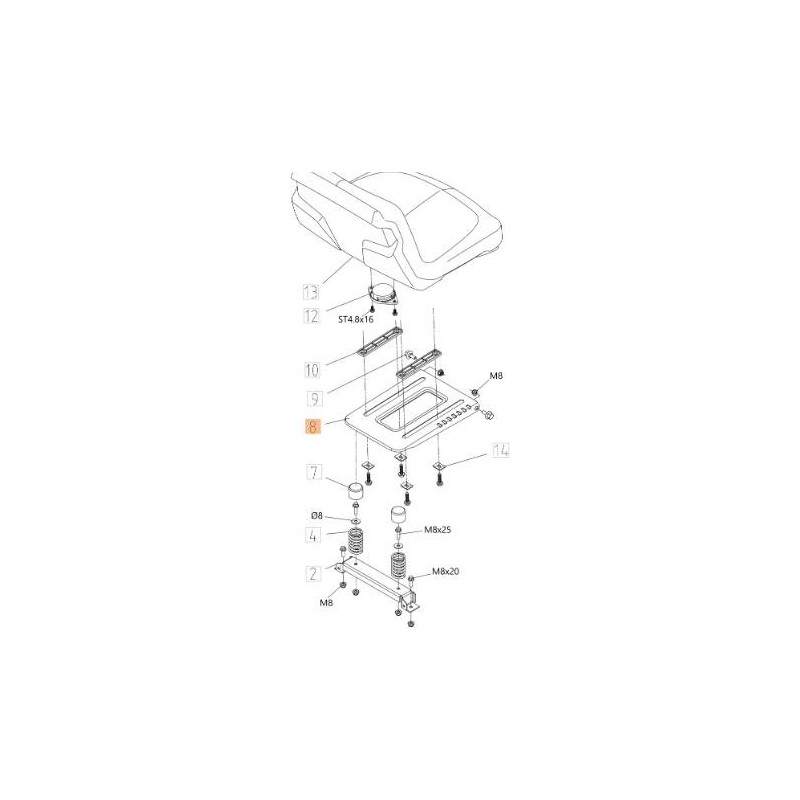 13
12
ST4.8x16
10
9
M8
8
14
7
Ø8
M8x25
4
2
M8x20
M8