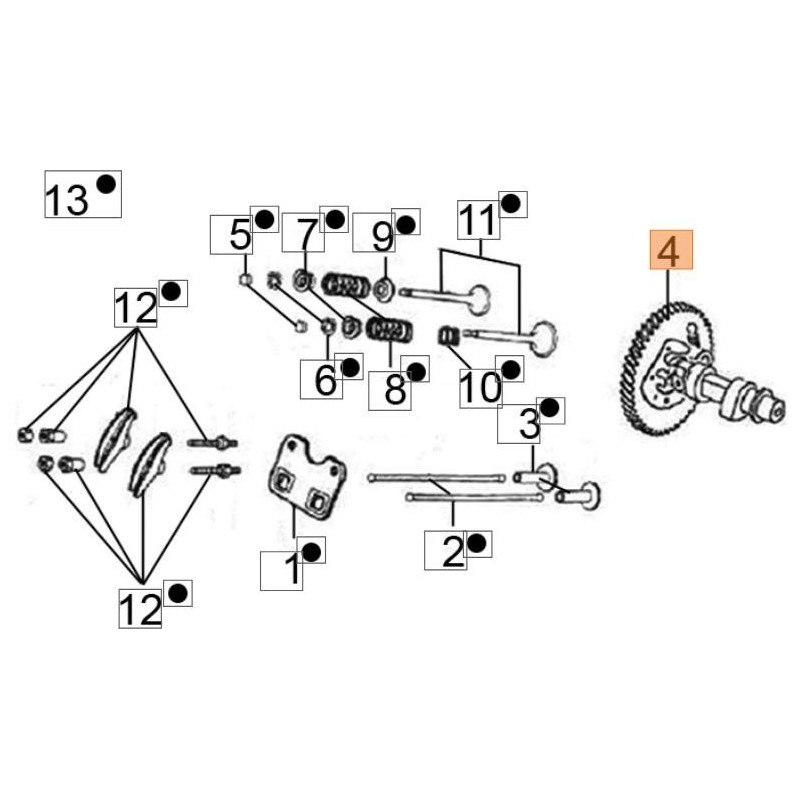 13

5

7

9

11

4

12

6

8

10

3

1

2

12