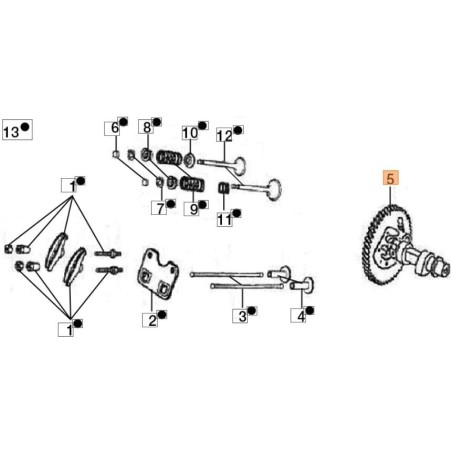 13
6
8
10
12
1
7
9
11
5
1
2
3
4