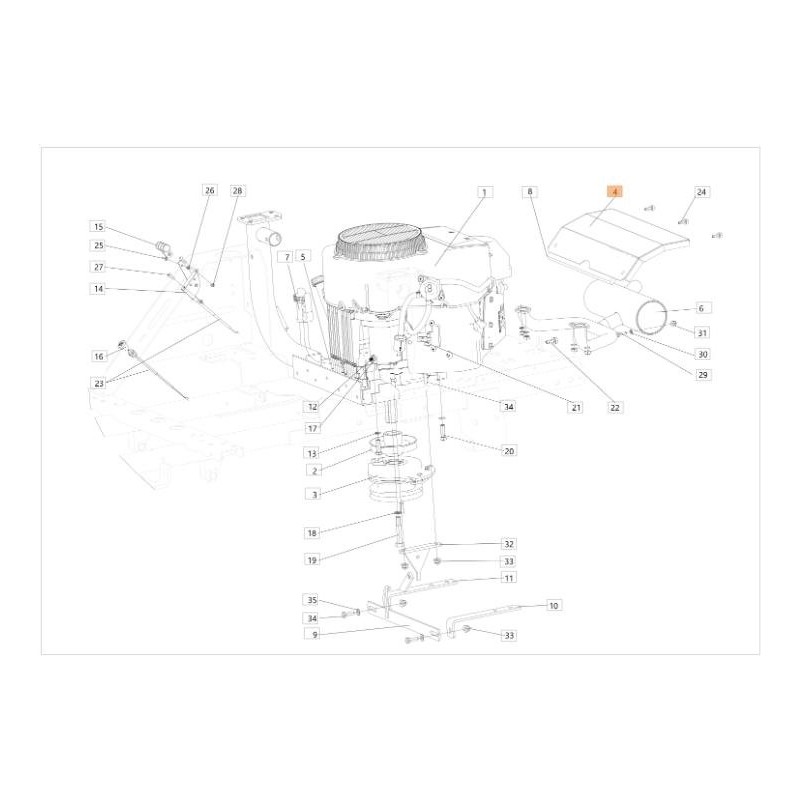 26
28
1
8
4
24
15
25
27
14
7
5
6
31
30
29
16
23
12
17
34
21
22
13
2
3
20
18
19
32
33
11
35
34
9
10
33