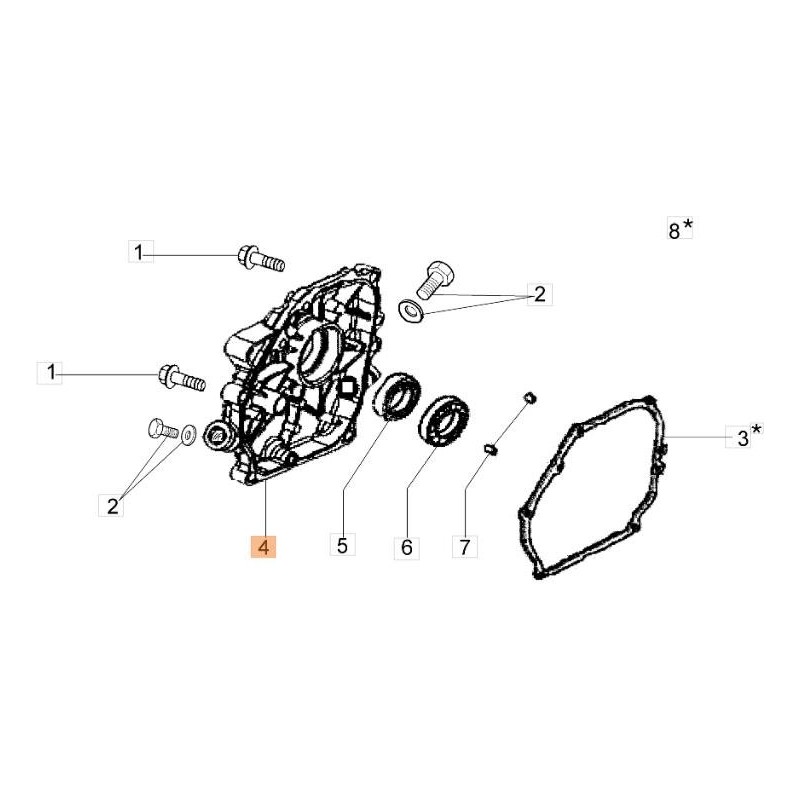 8*
1
2
1
3*
2
4
5
6
7