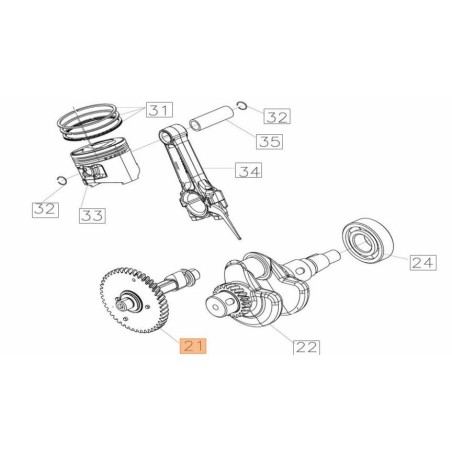 31
32
35
34
32
33
24
21
22