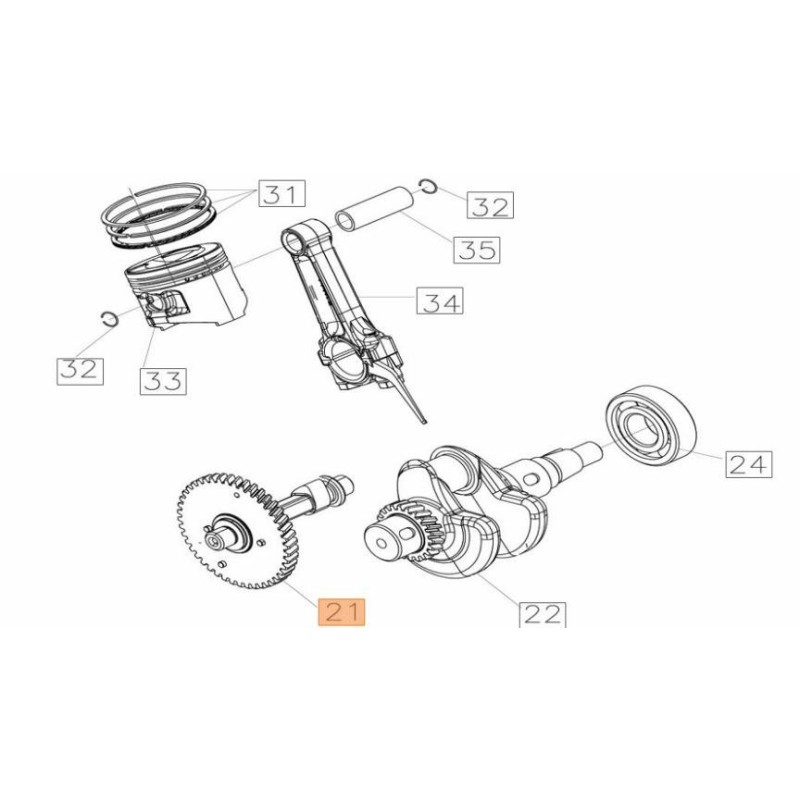 31
32
35
34
32
33
24
21
22