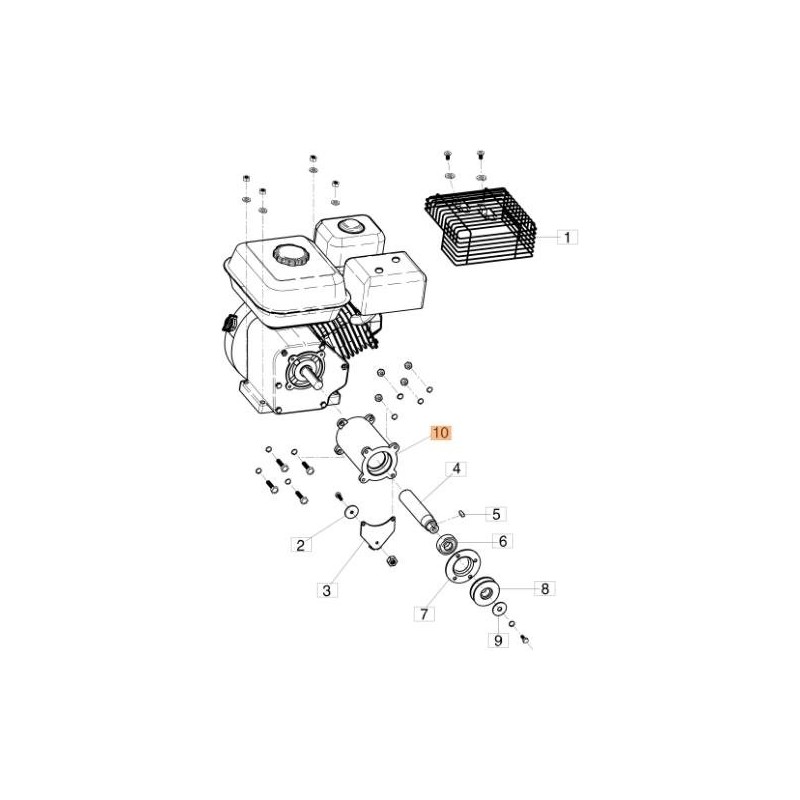 1
10
4
5
6
2
3
8
7
9