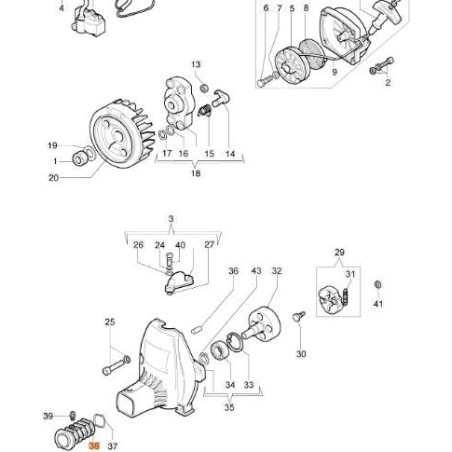 4
6 7 5 8
9
2
13
19
1
20
17 16 15 14
18
3
26 24 40 27
36 43 32
29
31
41
25
30
34 33
35
39
38 37