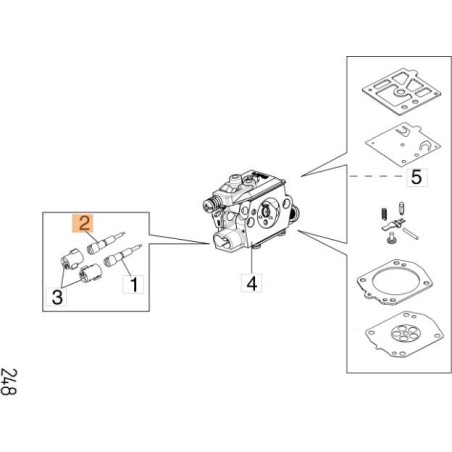 2
3
1
4
5
248