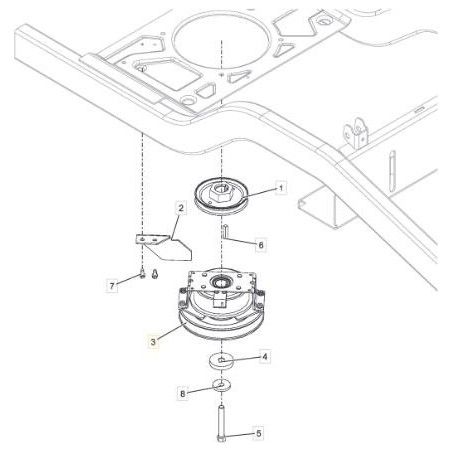 1
2
6
7
3
4
8
5