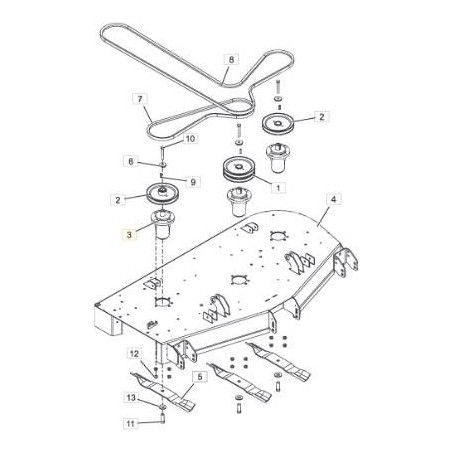 8
7
2
10
6
9
1
2
4
3
12
5
13
11