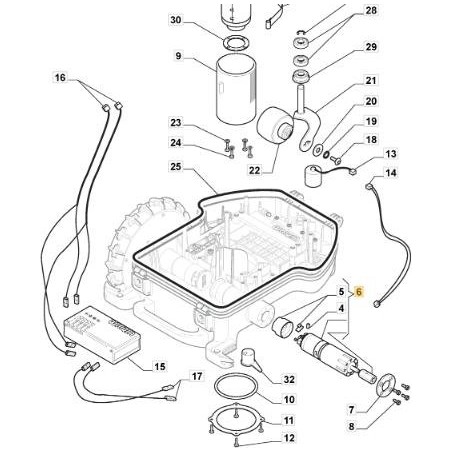 30
28
9
29
16
21
20
23
19
24
18
22
13
25
14
5
6
4
15
17
32
10
7
11
8
12